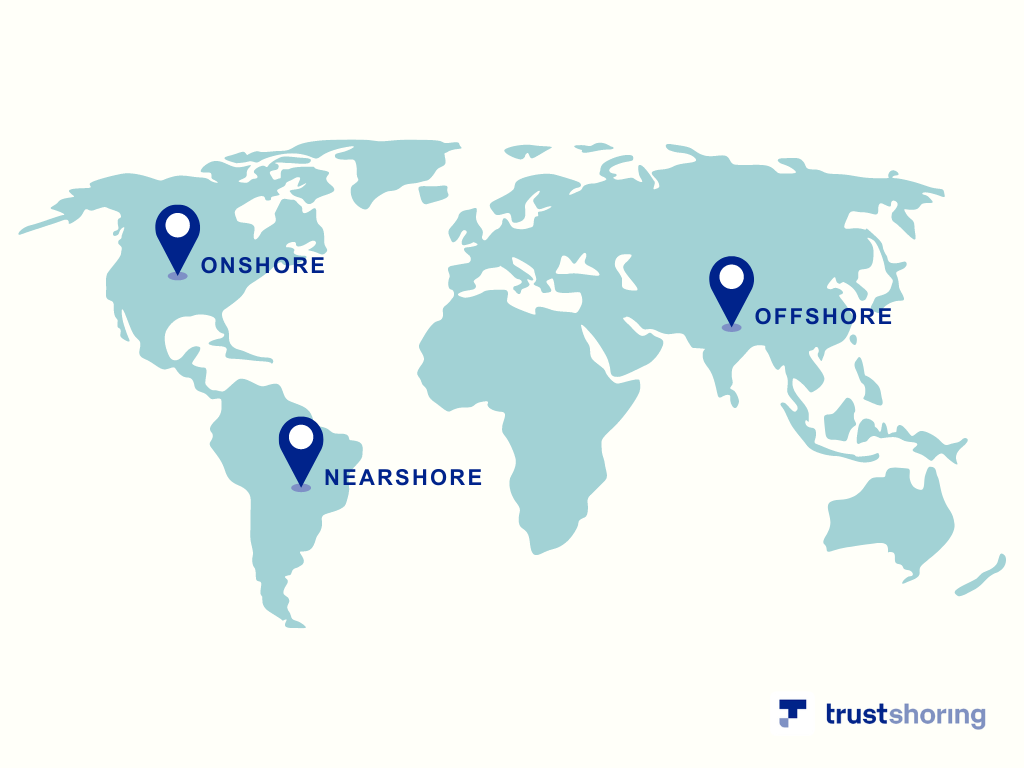 ONSHORE

OFFSHORE

NEARSHORE

trustshoring